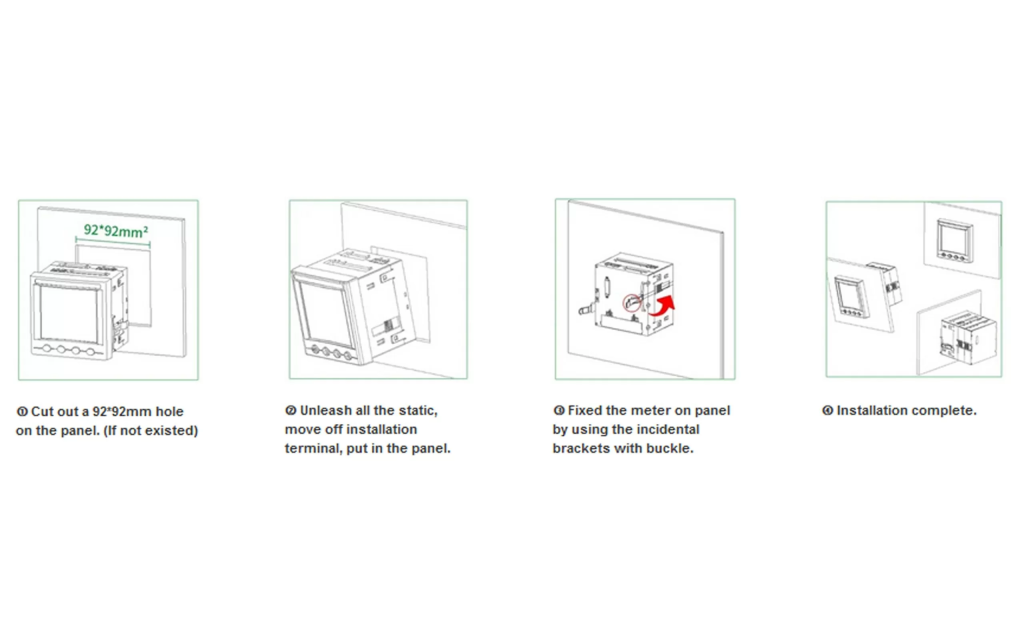 92*92mm²

❶ Cut out a 92*92mm hole on the panel. (If not existed)

❷ Unleash all the static, move off installation terminal, put in the panel.

❸ Fixed the meter on panel by using the incidental brackets with buckle.

❹ Installation complete.